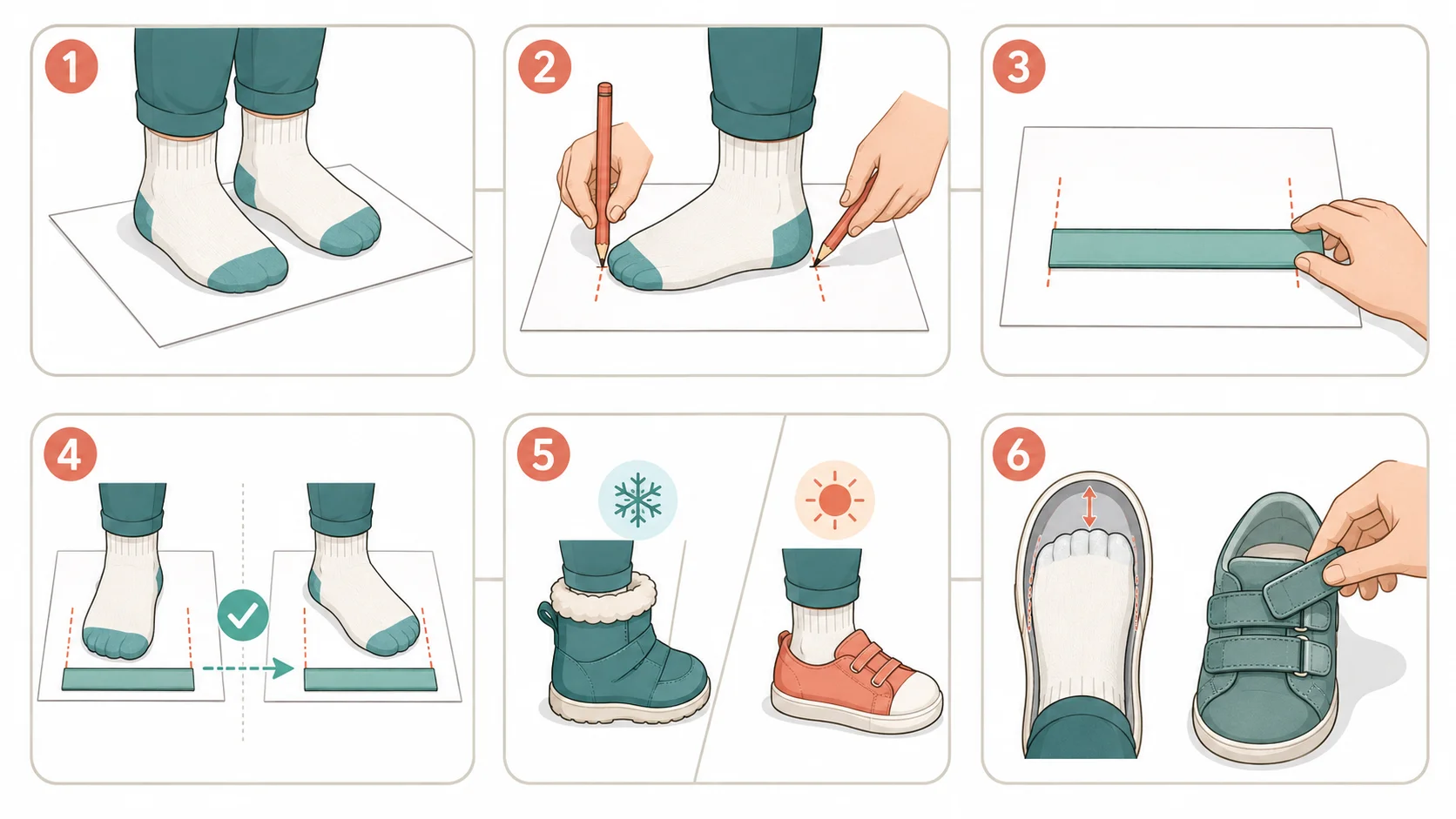 1

2

3

4

5

6